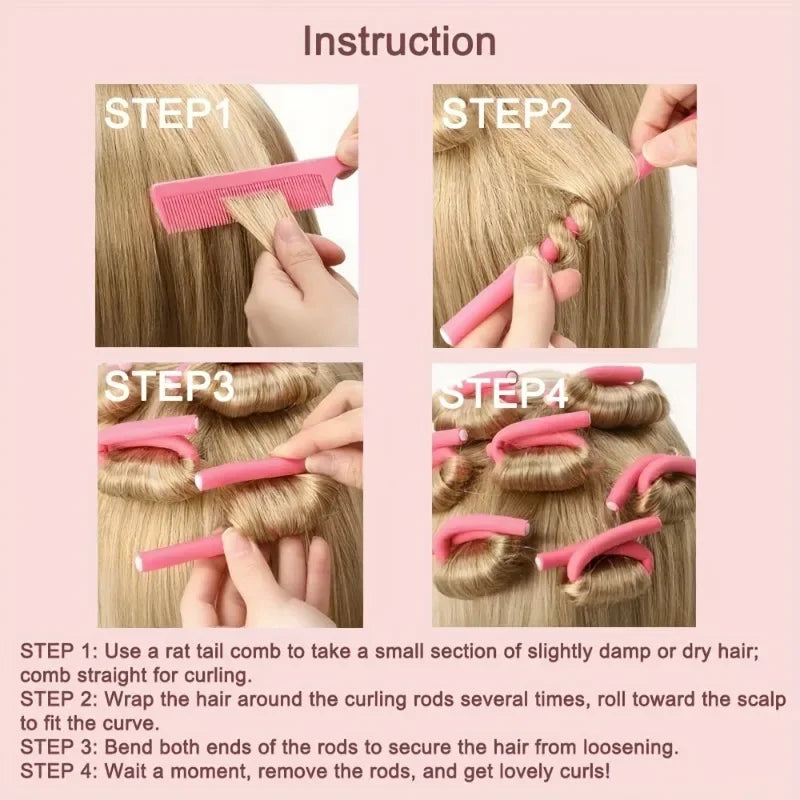 Instruction

STEP1

STEP2

STEP3

STEP4

STEP 1: Use a rat tail comb to take a small section of slightly damp or dry hair; comb straight for curling.
STEP 2: Wrap the hair around the curling rods several times, roll toward the scalp to fit the curve.
STEP 3: Bend both ends of the rods to secure the hair from loosening.
STEP 4: Wait a moment, remove the rods, and get lovely curls!