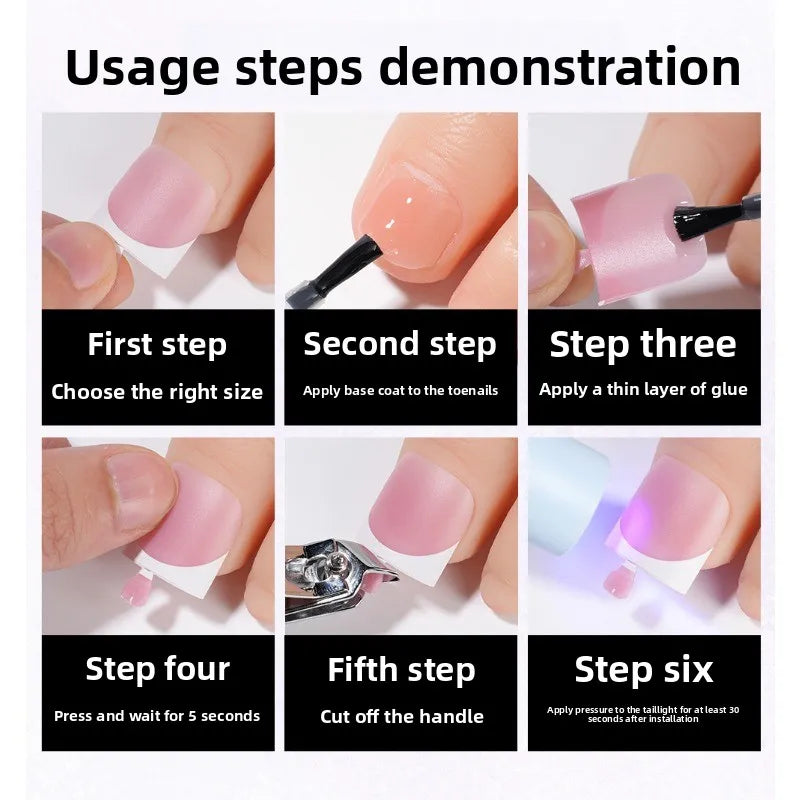 Usage steps demonstration

First step
Choose the right size

Second step
Apply base coat to the toenails

Step three
Apply a thin layer of glue

Step four
Press and wait for 5 seconds

Fifth step
Cut off the handle

Step six
Apply pressure to the taillight for at least 30 seconds after installation